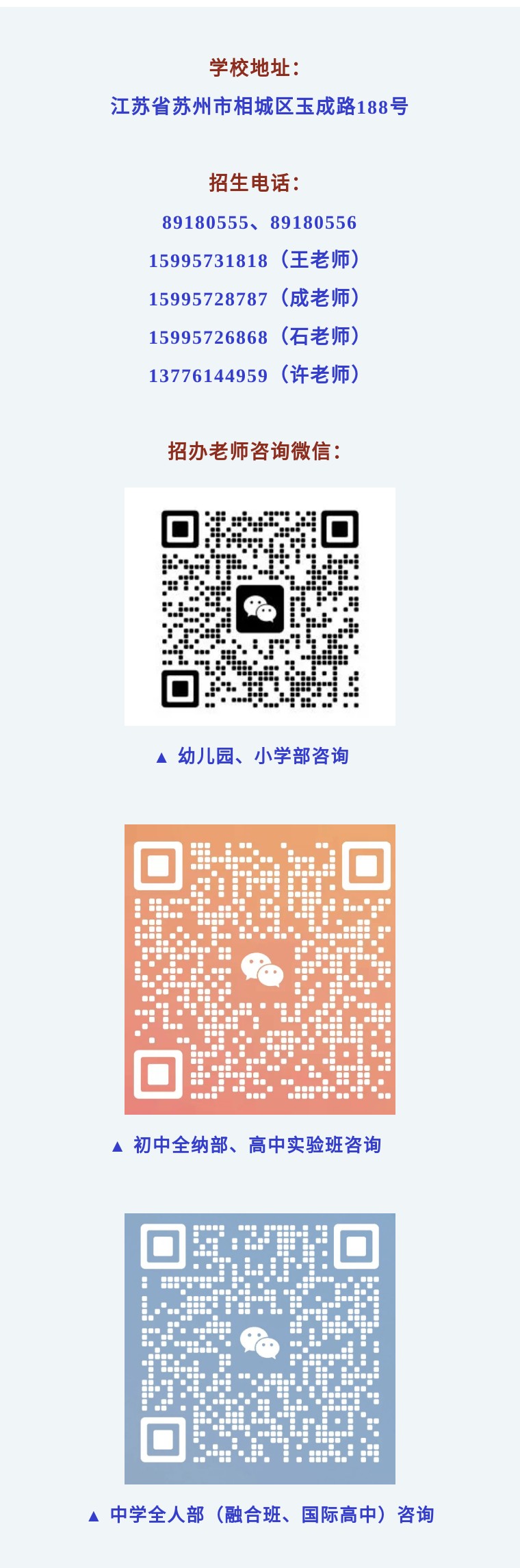 学校地址:
江苏省苏州市相城区玉成路188号

招生电话:
89180555、89180556
15995731818(王老师)
15995728787(成老师)
15995726868(石老师)
13776144959(许老师)

招办老师咨询微信:

▲ 幼儿园、小学部咨询

▲ 初中全纳部、高中实验班咨询

▲ 中学全人部(融合班、国际高中)咨询